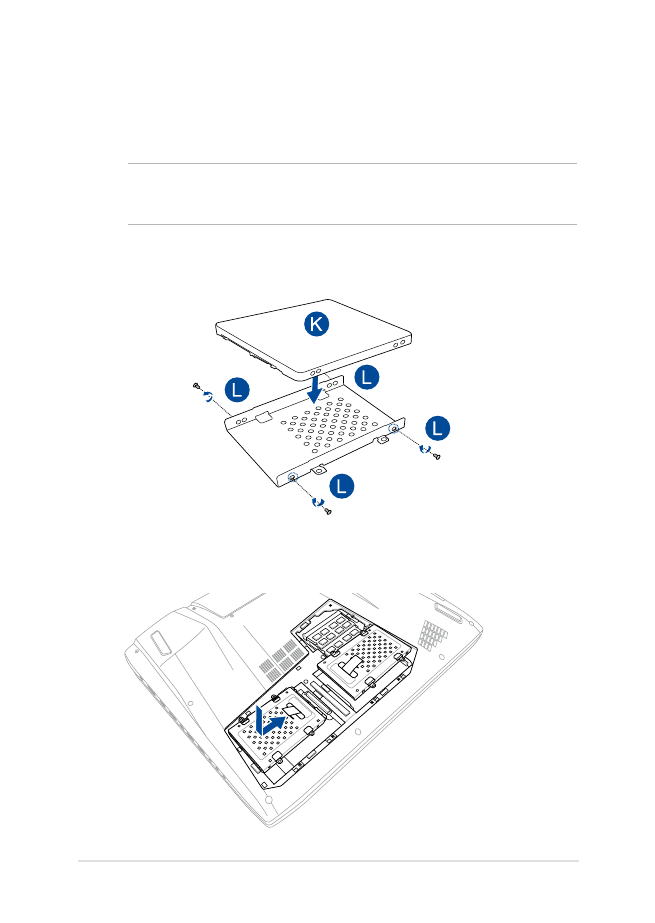 K

L

L

L

L